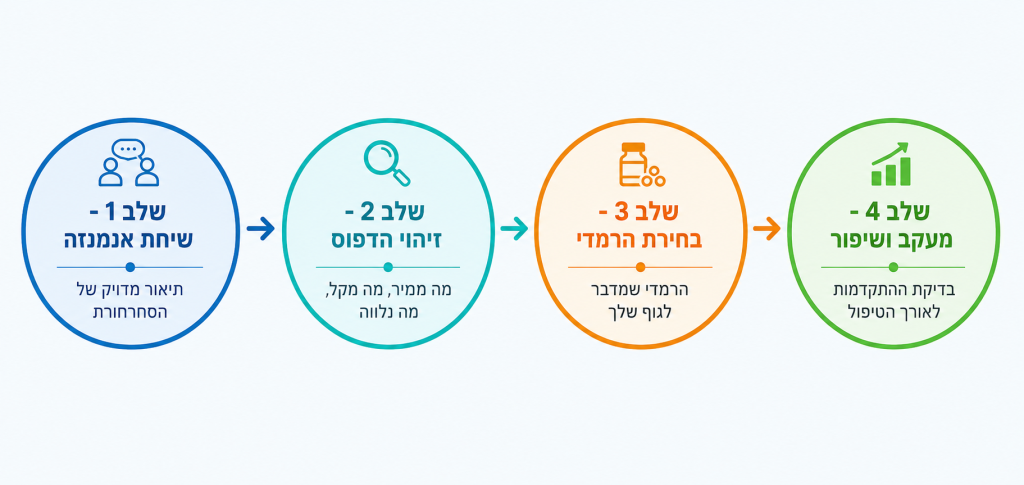 שלב 1 -
שיחת אנמנזה

תיאור מדויק של הסחרחורת

שלב 2 -
זיהוי הדפוס

מה ממיר, מה מקל, מה נלווה

שלב 3 -
בחירת הרמדי

הרמדי שמדבר לגוף שלך

שלב 4 -
מעקב ושיפור

בדיקת ההתקדמות לאורך הטיפול