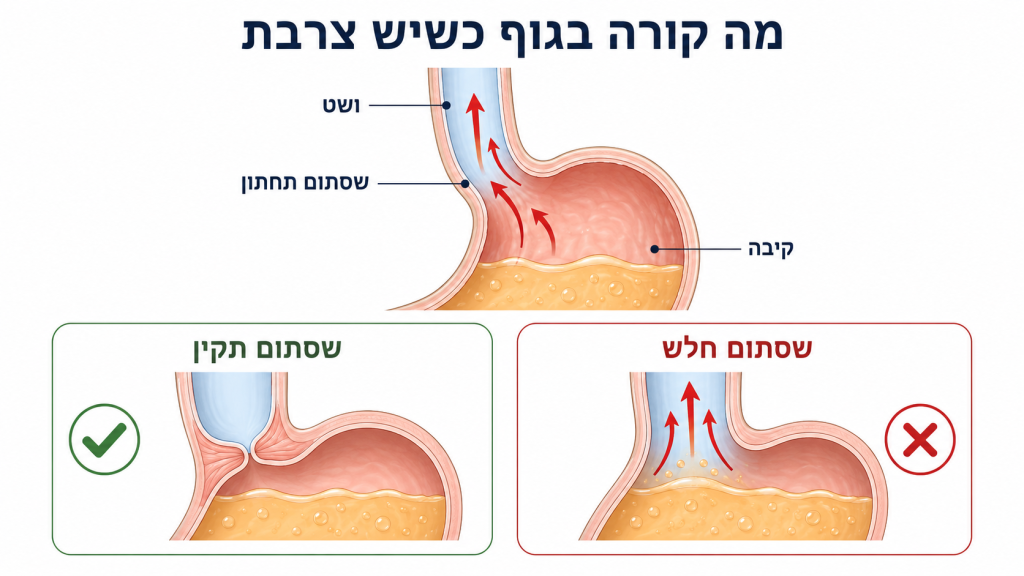 מה קורה בגוף כשיש צרבת

ושט

שסתום תחתון

קיבה

שסתום חלש

שסתום תקין